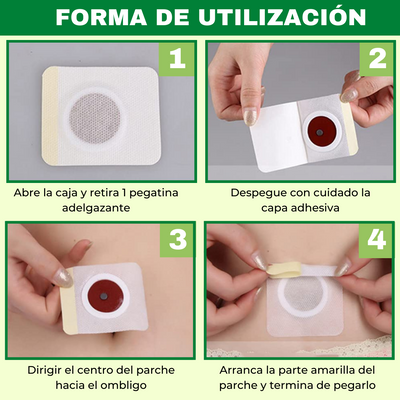 FORMA DE UTILIZACIÓN

1

Abre la caja y retira 1 pegatina adelgazante

2

Despegue con cuidado la capa adhesiva

3

Dirigir el centro del parche hacia el ombligo

4

Arranca la parte amarilla del parche y termina de pegarlo